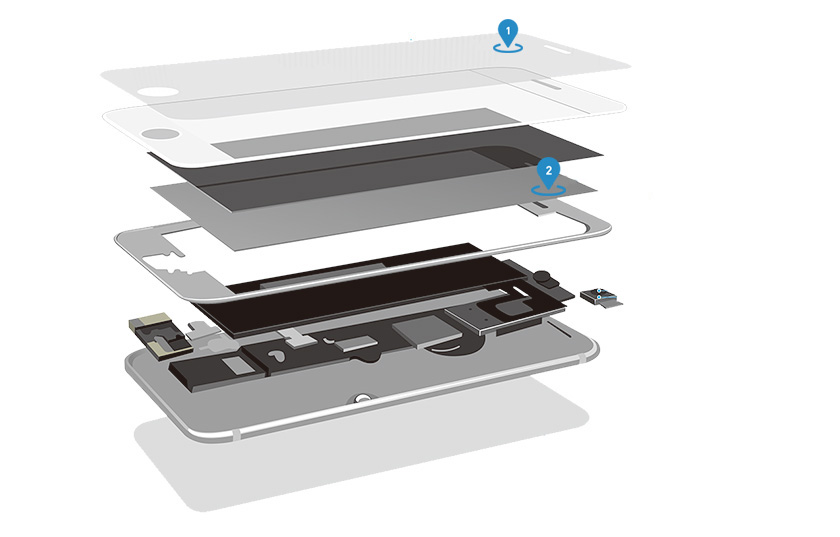 1

2